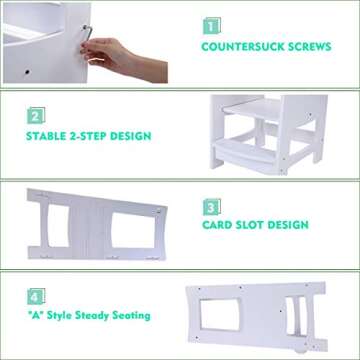 1
COUNTERSUCK SCREWS

2
STABLE 2-STEP DESIGN

3
CARD SLOT DESIGN

4
"A" Style Steady Seating