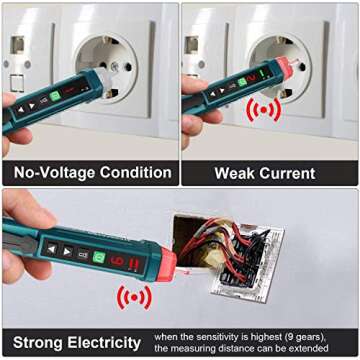 No-Voltage Condition

Weak Current

Strong Electricity

when the sensitivity is highest (9 gears), the measuring distance can be extended