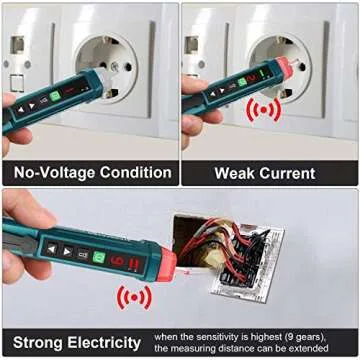 No-Voltage Condition

Weak Current

Strong Electricity

when the sensitivity is highest (9 gears), the measuring distance can be extended