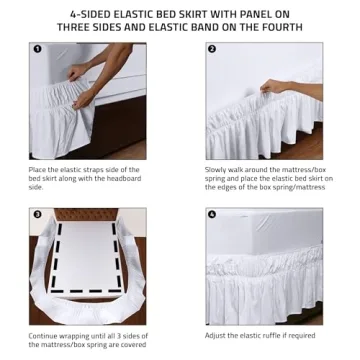 4-SIDED ELASTIC BED SKIRT WITH PANEL ON THREE SIDES AND ELASTIC BAND ON THE FOURTH

1

Place the elastic straps side of the bed skirt along with the headboard side.

2

Slowly walk around the mattress/box spring and place the elastic bed skirt on the edges of the box spring/mattress

3

Continue wrapping until all 3 sides of the mattress/box spring are covered

4

Adjust the elastic ruffle if required