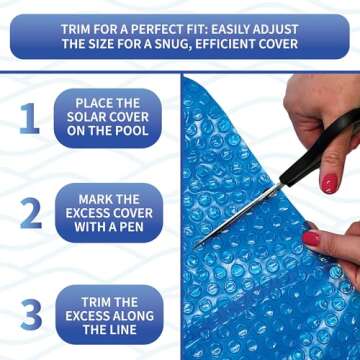 TRIM FOR A PERFECT FIT: EASILY ADJUST THE SIZE FOR A SNUG, EFFICIENT COVER

1

PLACE THE SOLAR COVER ON THE POOL

2

MARK THE EXCESS COVER WITH A PEN

3

TRIM THE EXCESS ALONG THE LINE