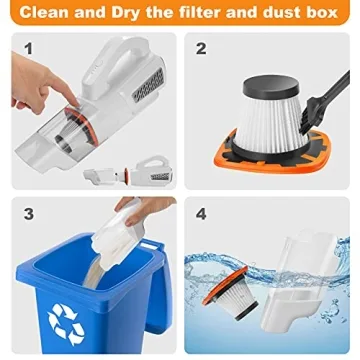 Clean and Dry the filter and dust box

1

2

3

4