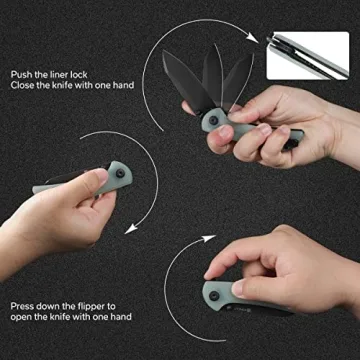 Push the liner lock
Close the knife with one hand

Press down the flipper to
open the knife with one hand