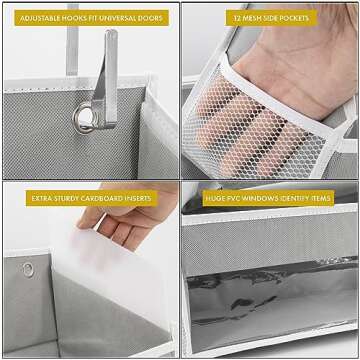 ADJUSTABLE HOOKS FIT UNIVERSAL DOORS

12 MESH SIDE POCKETS

EXTRA STURDY CARDBOARD INSERTS

HUGE PVC WINDOWS IDENTIFY ITEMS