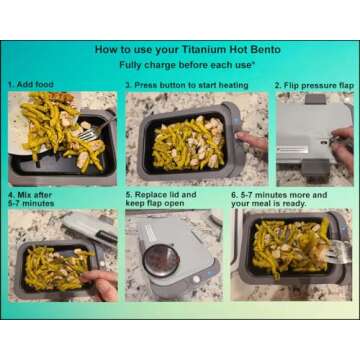 How to use your Titanium Hot Bento

Fully charge before each use*

1. Add food

3. Press button to start heating

2. Flip pressure flap

4. Mix after 5-7 minutes

5. Replace lid and keep flap open

6. 5-7 minutes more and your meal is ready.