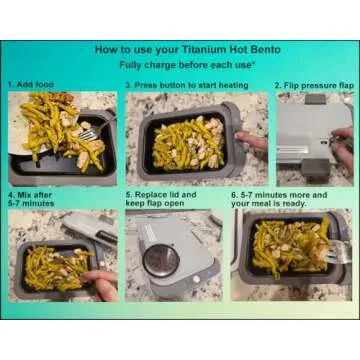 How to use your Titanium Hot Bento
Fully charge before each use*

1. Add food

3. Press button to start heating

2. Flip pressure flap

4. Mix after 5-7 minutes

5. Replace lid and keep flap open

6. 5-7 minutes more and your meal is ready.