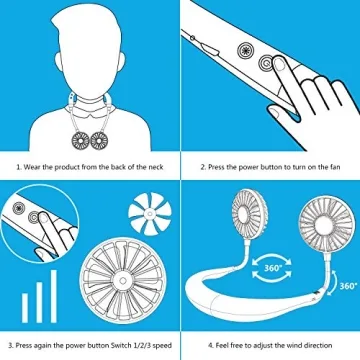 1. Wear the product from the back of the neck

2. Press the power button to turn on the fan

3. Press again the power button Switch 1/2/3 speed

360°

360°

4. Feel free to adjust the wind direction