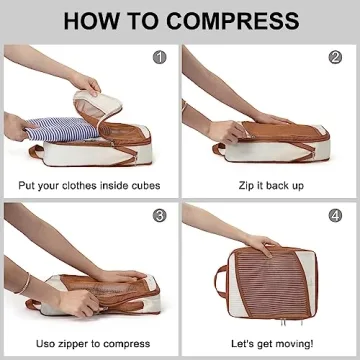 HOW TO COMPRESS

1

Put your clothes inside cubes

2

Zip it back up

3

Uso zipper to compress

4

Let's get moving!