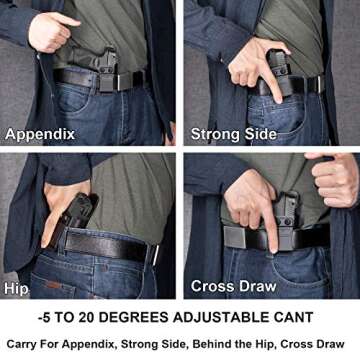 Appendix

Strong Side

Hip

Cross Draw

-5 TO 20 DEGREES ADJUSTABLE CANT

Carry For Appendix, Strong Side, Behind the Hip, Cross Draw