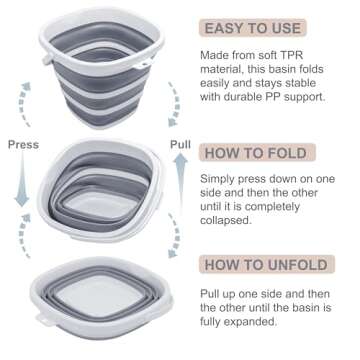 Press

Pull

EASY TO USE

Made from soft TPR material, this basin folds easily and stays stable with durable PP support.

HOW TO FOLD

Simply press down on one side and then the other until it is completely collapsed.

HOW TO UNFOLD

Pull up one side and then the other until the basin is fully expanded.