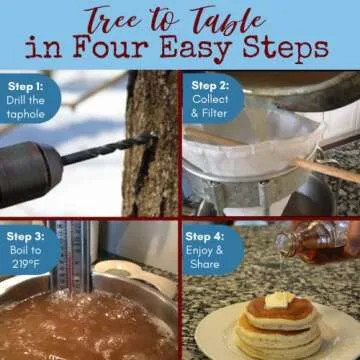 Tree to Table
in Four Easy Steps

Step 1:
Drill the taphole

Step 2:
Collect & Filter

Step 3:
Boil to 219°F

Step 4:
Enjoy & Share