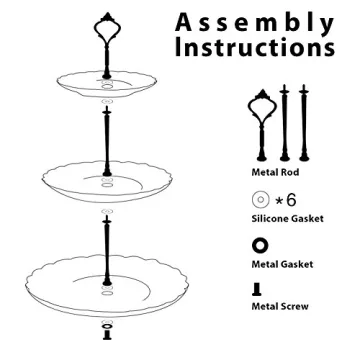 Assembly Instructions

Metal Rod

*6

Silicone Gasket

Metal Gasket

Metal Screw