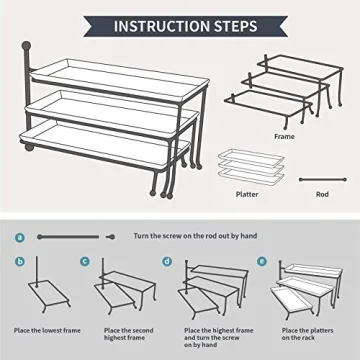 INSTRUCTION STEPS

Frame

Platter

Rod

a
Turn the screw on the rod out by hand

b
Place the lowest frame

c
Place the second highest frame

d
Place the highest frame and turn the screw on by hand

e
Place the platters on the rack