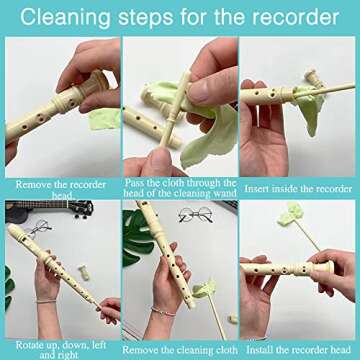 Cleaning steps for the recorder

Remove the recorder head

Pass the cloth through the head of the cleaning wand

Insert inside the recorder

Rotate up, down, left and right

Remove the cleaning cloth

Install the recorder head