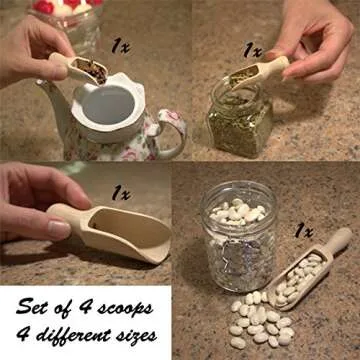 1x

1x

1x

1x

Set of 4 scoops
4 different sizes