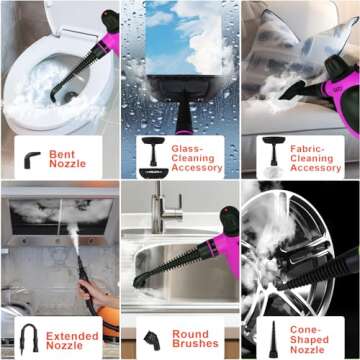 Bent Nozzle

Glass-Cleaning Accessory

Fabric-Cleaning Accessory

Extended Nozzle

Round Brushes

Cone-Shaped Nozzle