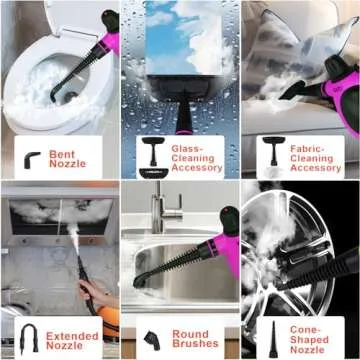 Bent Nozzle

Glass-Cleaning Accessory

Fabric-Cleaning Accessory

Extended Nozzle

Round Brushes

Cone-Shaped Nozzle