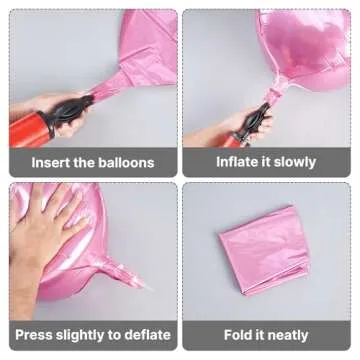 Insert the balloons

Inflate it slowly

Press slightly to deflate

Fold it neatly