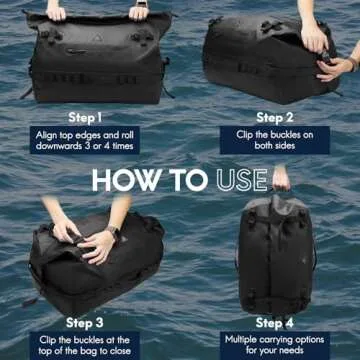 Step 1
Align top edges and roll downwards 3 or 4 times

Step 2
Clip the buckles on both sides

HOW TO USE

Step 3
Clip the buckles at the top of the bag to close

Step 4
Multiple carrying options for your needs