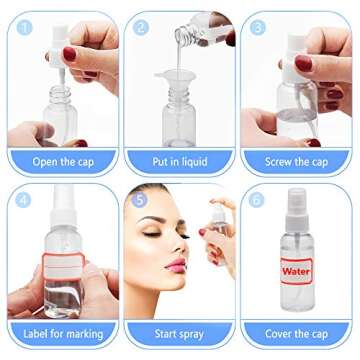 1
Open the cap

2
Put in liquid

3
Screw the cap

4
Label for marking

5
Start spray

6
Water
Cover the cap