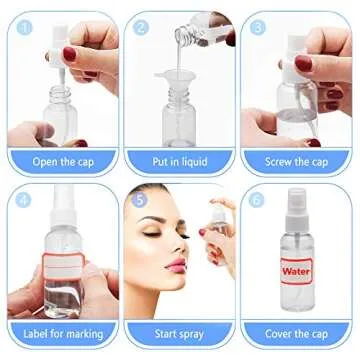 ①
Open the cap

②
Put in liquid

③
Screw the cap

④
Label for marking

⑤
Start spray

⑥
Water
Cover the cap