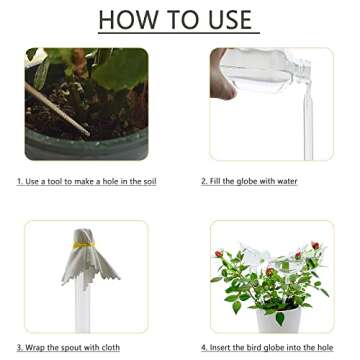 HOW TO USE

1. Use a tool to make a hole in the soil

2. Fill the globe with water

3. Wrap the spout with cloth

4. Insert the bird globe into the hole