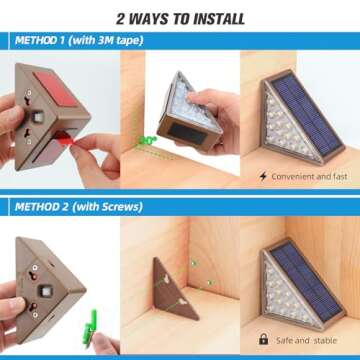 2 WAYS TO INSTALL

METHOD 1 (with 3M tape)

90°

Convenient and fast

METHOD 2 (with Screws)

Safe and stable