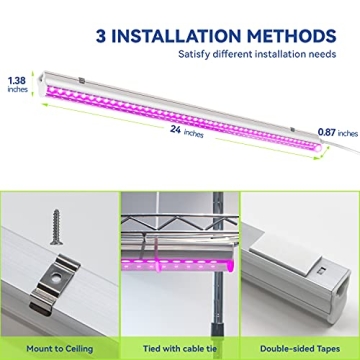 3 INSTALLATION METHODS
Satisfy different installation needs

1.38 inches

24 inches

0.87 inches

Mount to Ceiling

Tied with cable tie

Double-sided Tapes