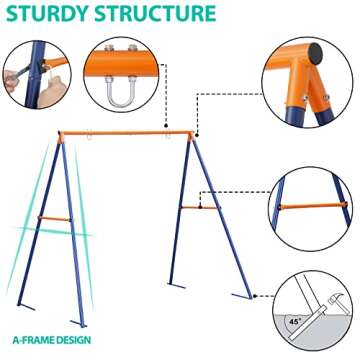 STURDY STRUCTURE

45°

A-FRAME DESIGN