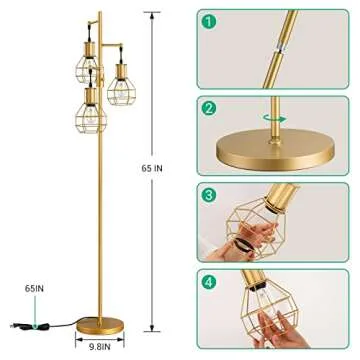 65 IN

65IN

9.8IN

1

2

3

4