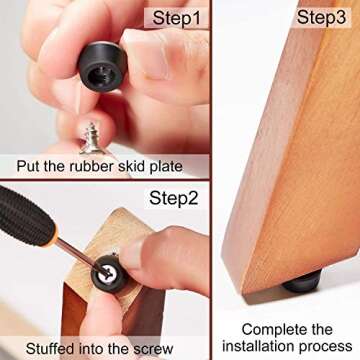 Step1

Put the rubber skid plate

Step2

Stuffed into the screw

Step3

Complete the installation process