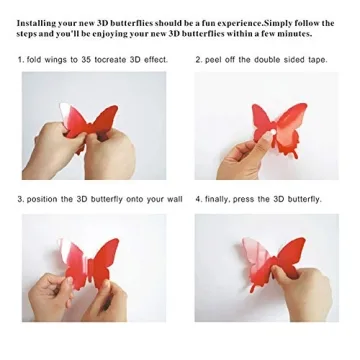 Installing your new 3D butterflies should be a fun experience.Simply follow the steps and you'll be enjoying your new 3D butterflies within a few minutes.

1. fold wings to 35 tocreate 3D effect.

2. peel off the double sided tape.

3. position the 3D butterfly onto your wall

4. finally, press the 3D butterfly.