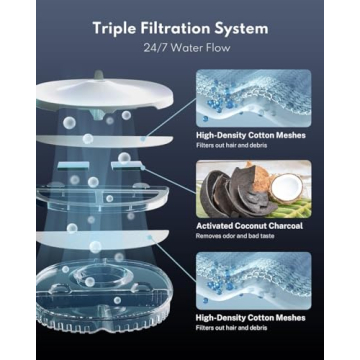 Triple Filtration System
24/7 Water Flow

High-Density Cotton Meshes
Filters out hair and debris

Activated Coconut Charcoal
Removes odor and bad taste

High-Density Cotton Meshes
Filters out hair and debris