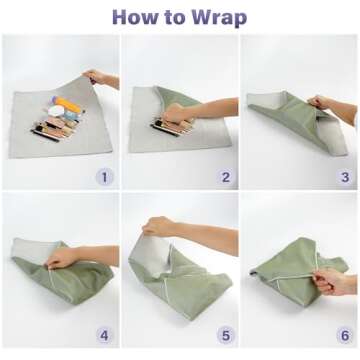 How to Wrap

1

2

3

4

5

6