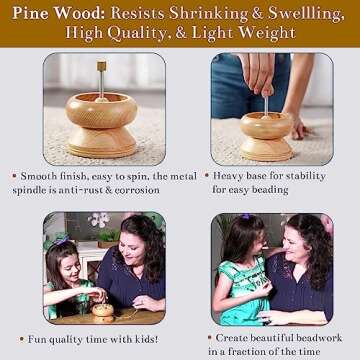 Pine Wood: Resists Shrinking & Swellling, High Quality, & Light Weight

• Smooth finish, easy to spin, the metal spindle is anti-rust & corrosion

• Heavy base for stability for easy beading

• Fun quality time with kids!

• Create beautiful beadwork in a fraction of the time