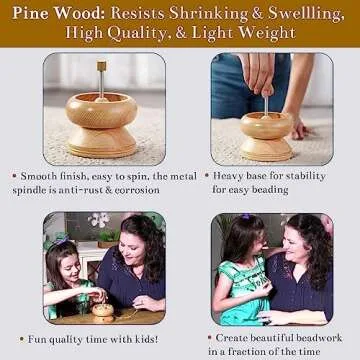 Pine Wood: Resists Shrinking & Swellling, High Quality, & Light Weight

• Smooth finish, easy to spin, the metal spindle is anti-rust & corrosion

• Heavy base for stability for easy beading

• Fun quality time with kids!

• Create beautiful beadwork in a fraction of the time