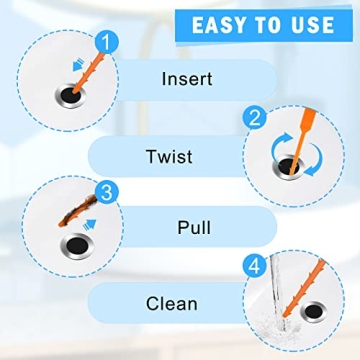 EASY TO USE

1

Insert

2

Twist

3

Pull

4

Clean