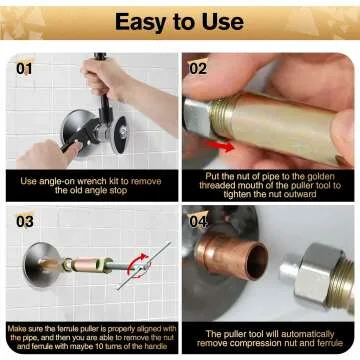 Easy to Use

01

Use angle-on wrench kit to remove the old angle stop

02

Put the nut of pipe to the golden threaded mouth of the puller tool to tighten the nut outward

03

Make sure the ferrule puller is properly aligned with the pipe, and then you are able to remove the nut and ferrule with maybe 10 turns of the handle

04

The puller tool will automatically remove compression nut and ferrule