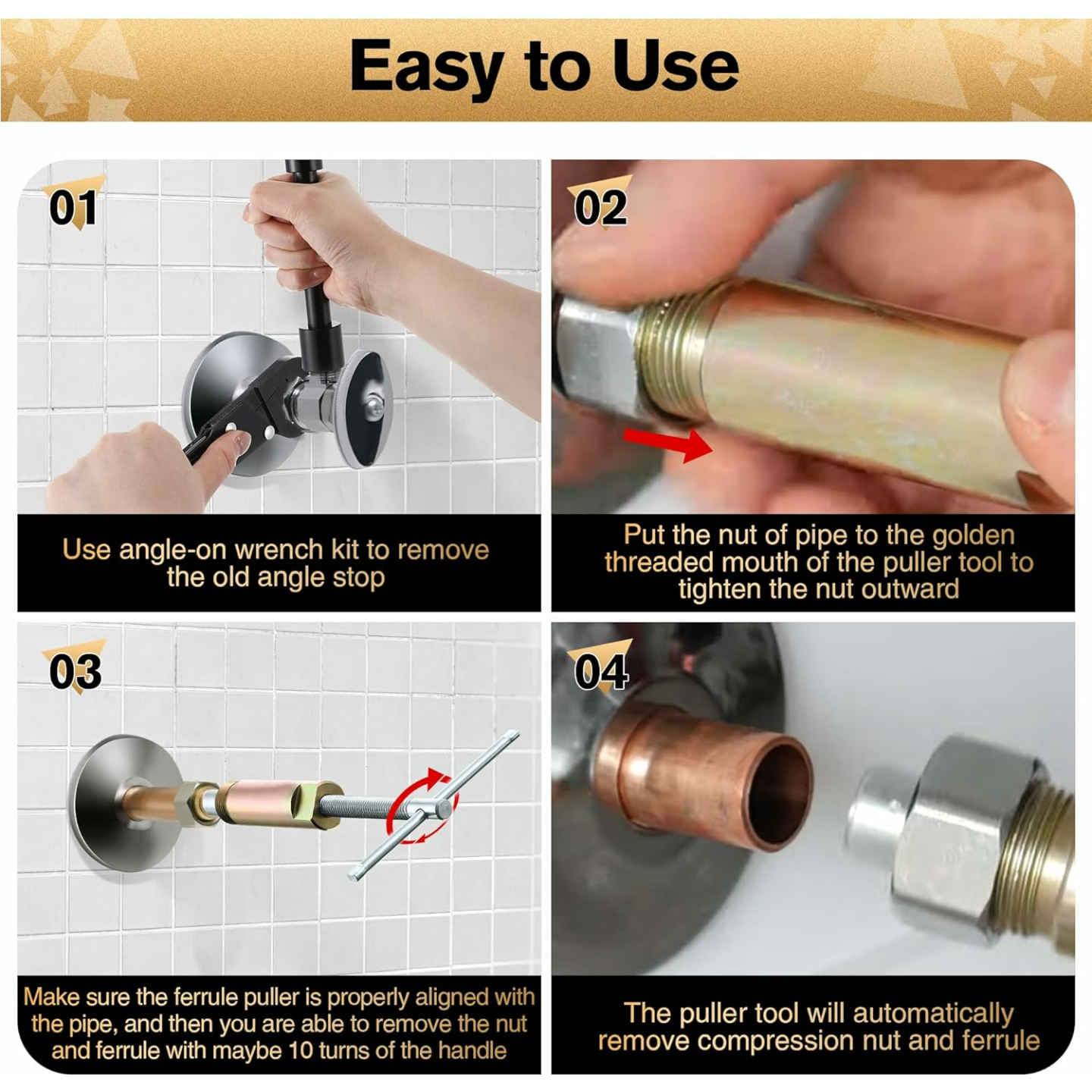 Easy to Use

01

Use angle-on wrench kit to remove the old angle stop

02

Put the nut of pipe to the golden threaded mouth of the puller tool to tighten the nut outward

03

Make sure the ferrule puller is properly aligned with the pipe, and then you are able to remove the nut and ferrule with maybe 10 turns of the handle

04

The puller tool will automatically remove compression nut and ferrule