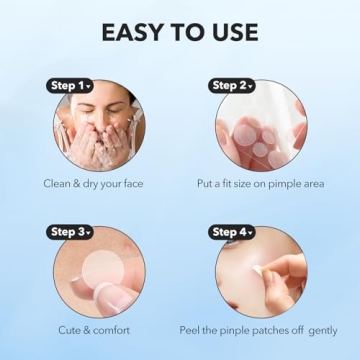 EASY TO USE

Step 1

Clean & dry your face

Step 2

Put a fit size on pimple area

Step 3

Cute & comfort

Step 4

Peel the pinple patches off gently