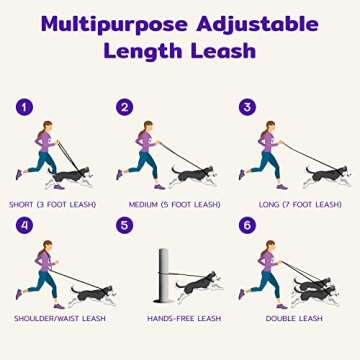 Multipurpose Adjustable Length Leash

1

SHORT (3 FOOT LEASH)

2

MEDIUM (5 FOOT LEASH)

3

LONG (7 FOOT LEASH)

4

SHOULDER/WAIST LEASH

5

HANDS-FREE LEASH

6

DOUBLE LEASH