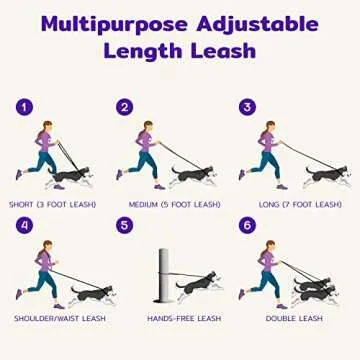 Multipurpose Adjustable Length Leash

1

SHORT (3 FOOT LEASH)

2

MEDIUM (5 FOOT LEASH)

3

LONG (7 FOOT LEASH)

4

SHOULDER/WAIST LEASH

5

HANDS-FREE LEASH

6

DOUBLE LEASH