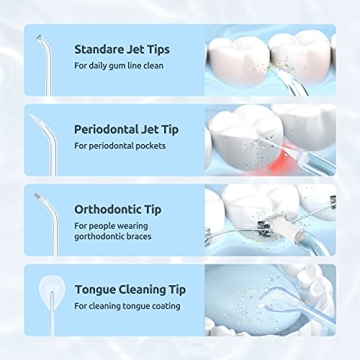 Standare Jet Tips
For daily gum line clean

Periodontal Jet Tip
For periodontal pockets

Orthodontic Tip
For people wearing gorthodontic braces

Tongue Cleaning Tip
For cleaning tongue coating