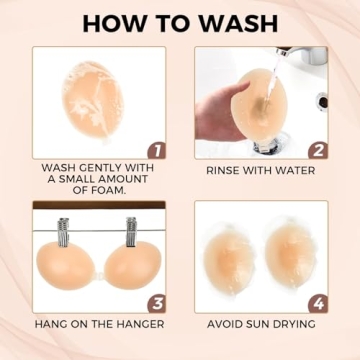 HOW TO WASH

1

WASH GENTLY WITH A SMALL AMOUNT OF FOAM.

2

RINSE WITH WATER

3

HANG ON THE HANGER

4

AVOID SUN DRYING