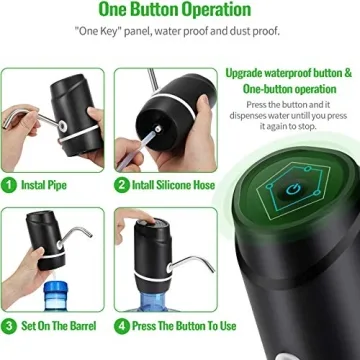 One Button Operation

"One Key" panel, water proof and dust proof.

Upgrade waterproof button & One-button operation

Press the button and it dispenses water untill you press it again to stop.

1 Instal Pipe

2 Intall Silicone Hose

3 Set On The Barrel

4 Press The Button To Use