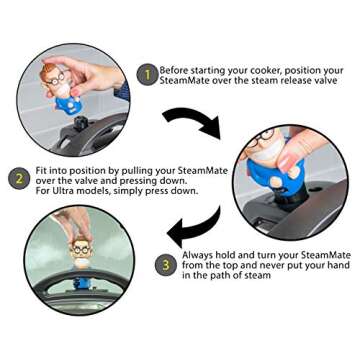 1 Before starting your cooker, position your SteamMate over the steam release valve

2 Fit into position by pulling your SteamMate over the valve and pressing down. For Ultra models, simply press down.

3 Always hold and turn your SteamMate from the top and never put your hand in the path of steam