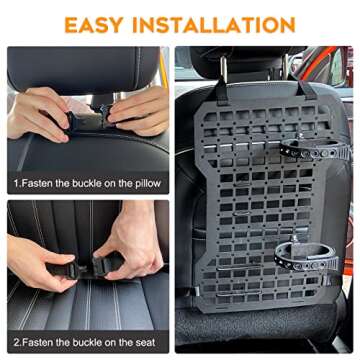 EASY INSTALLATION

1.Fasten the buckle on the pillow

2.Fasten the buckle on the seat