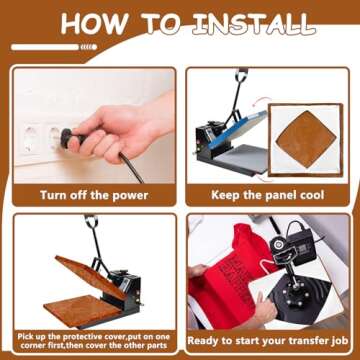 HOW TO INSTALL

Turn off the power

Keep the panel cool

Pick up the protective cover,put on one corner first,then cover the other parts

Ready to start your transfer job