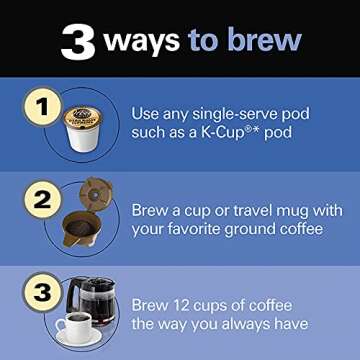 3 ways to brew

1

Use any single-serve pod such as a K-Cup®* pod

2

Brew a cup or travel mug with your favorite ground coffee

3

Brew 12 cups of coffee the way you always have