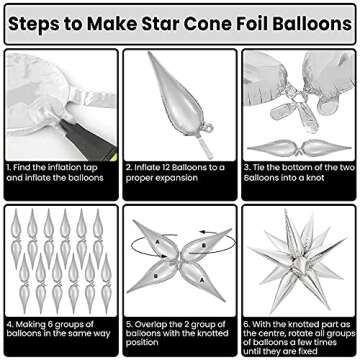 Steps to Make Star Cone Foil Balloons

1. Find the inflation tap and inflate the balloons

2. Inflate 12 Balloons to a proper expansion

3. Tie the bottom of the two Balloons into a knot

4. Making 6 groups of balloons in the same way

A
B
B
A

5. Overlap the 2 group of balloons with the knotted position

6. With the knotted part as the centre, rotate all groups of balloons a few times until they are fixed